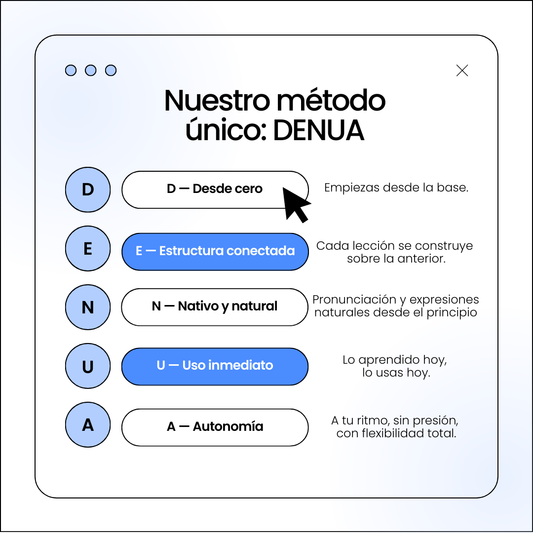 Nuestro método único: DENUA

D

D — Desde cero

Empiezas desde la base.

E

E — Estructura conectada

Cada lección se construye sobre la anterior.

N

N — Nativo y natural

Pronunciación y expresiones naturales desde el principio

U

U — Uso inmediato

Lo aprendido hoy, lo usas hoy.

A

A — Autonomía

A tu ritmo, sin presión, con flexibilidad total.